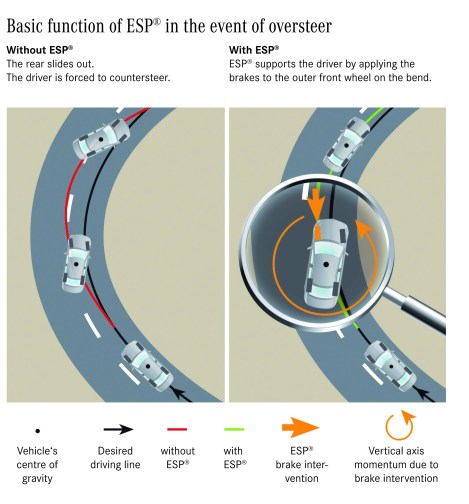 Basic function of ESP® in the event of oversteer

Without ESP®
The rear slides out.
The driver is forced to countersteer.

With ESP®
ESP® supports the driver by applying the brakes to the outer front wheel on the bend.

Vehicle's centre of gravity

Desired driving line

without ESP®

with ESP®

ESP® brake intervention

Vertical axis momentum due to brake intervention